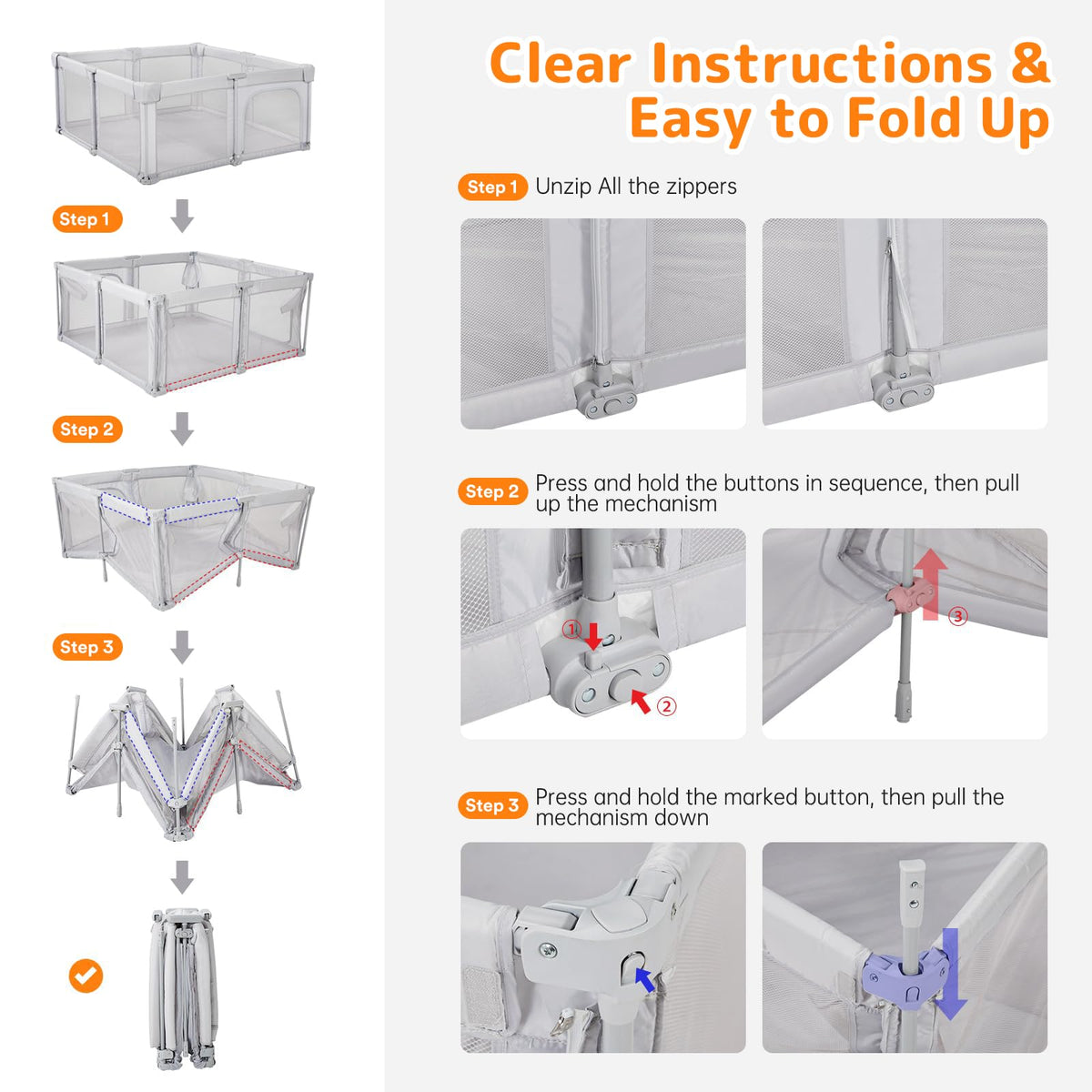 Step 1

Step 2

Step 3

Clear Instructions & Easy to Fold Up

Step 1 Unzip All the zippers

Step 2 Press and hold the buttons in sequence, then pull up the mechanism

①

②

③

Step 3 Press and hold the marked button, then pull the mechanism down